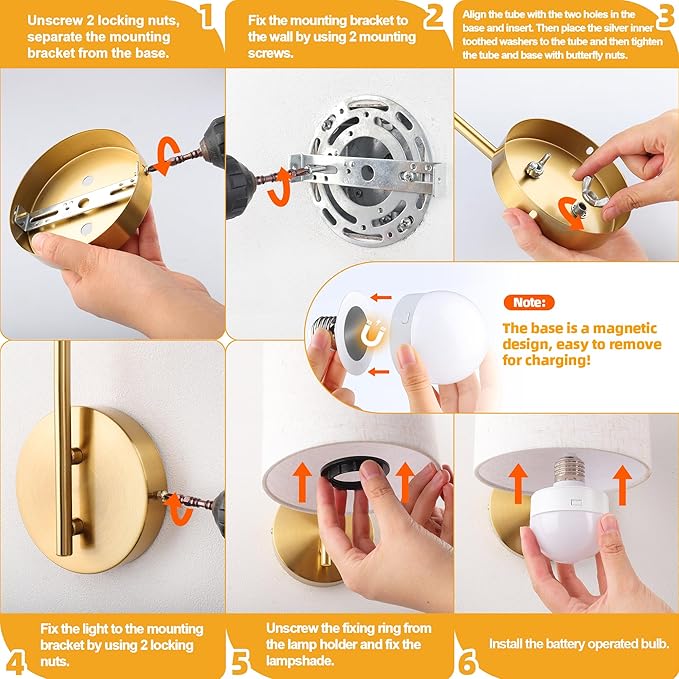 Unscrew 2 locking nuts, separate the mounting bracket from the base.

1

Fix the mounting bracket to the wall by using 2 mounting screws.

2

Align the tube with the two holes in the base and insert. Then place the silver inner toothed washers to the tube and then tighten the tube and base with butterfly nuts.

3

Note:

The base is a magnetic design, easy to remove for charging!

4

Fix the light to the mounting bracket by using 2 locking nuts.

5

Unscrew the fixing ring from the lamp holder and fix the lampshade.

6

Install the battery operated bulb.