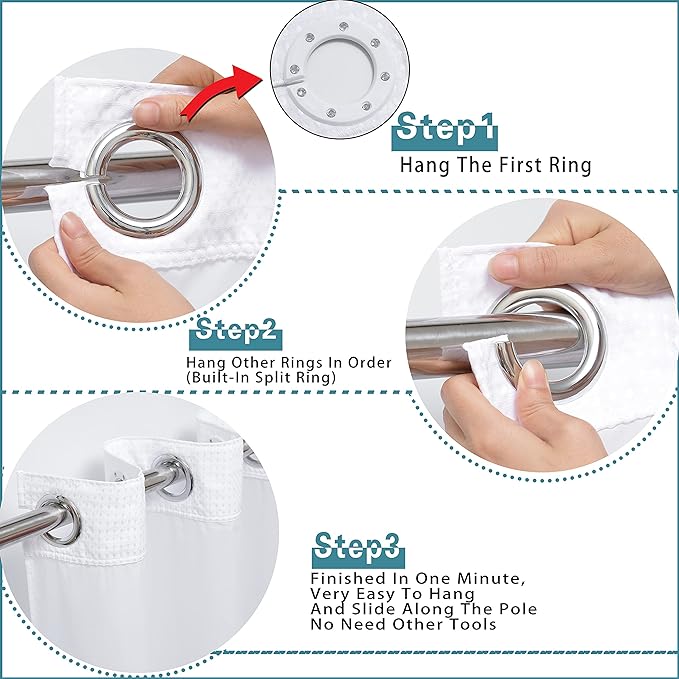 Step1
Hang The First Ring

Step2
Hang Other Rings In Order
(Built-In Split Ring)

Step3
Finished In One Minute,
Very Easy To Hang
And Slide Along The Pole
No Need Other Tools