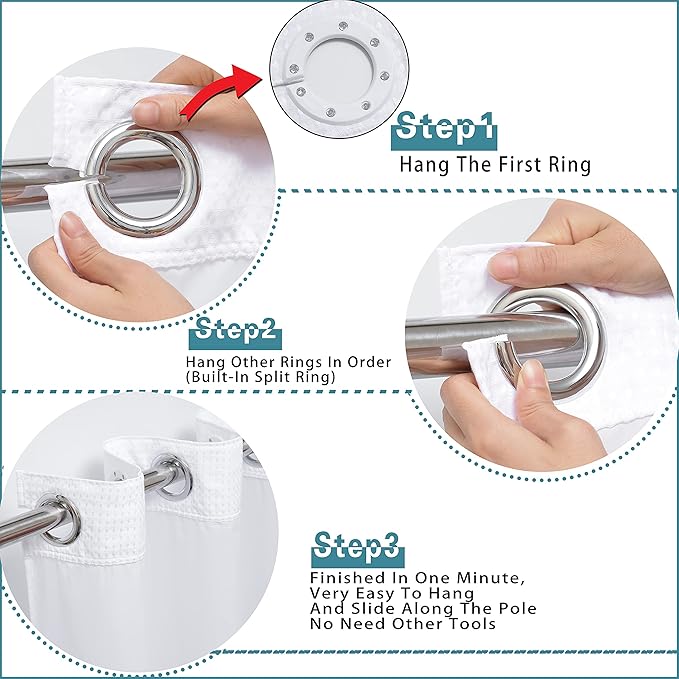 Step1
Hang The First Ring

Step2
Hang Other Rings In Order
(Built-In Split Ring)

Step3
Finished In One Minute,
Very Easy To Hang
And Slide Along The Pole
No Need Other Tools