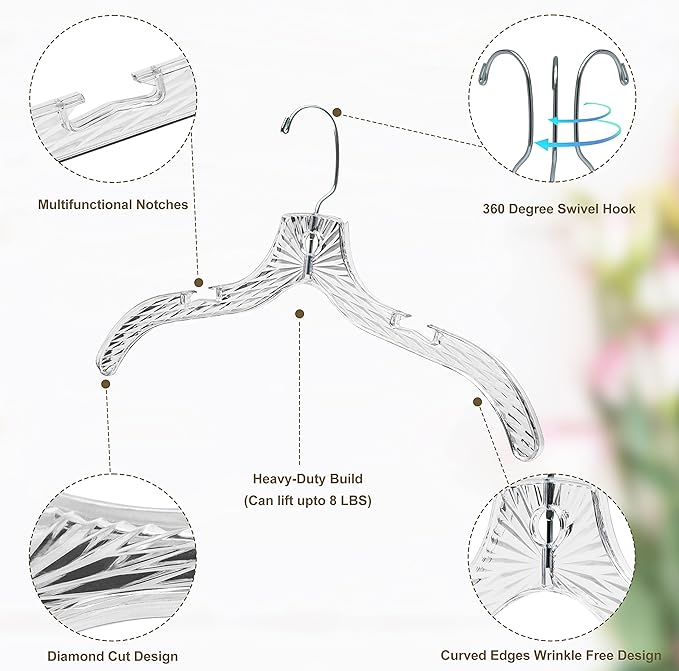 Multifunctional Notches

360 Degree Swivel Hook

Heavy-Duty Build
(Can lift upto 8 LBS)

Diamond Cut Design

Curved Edges Wrinkle Free Design