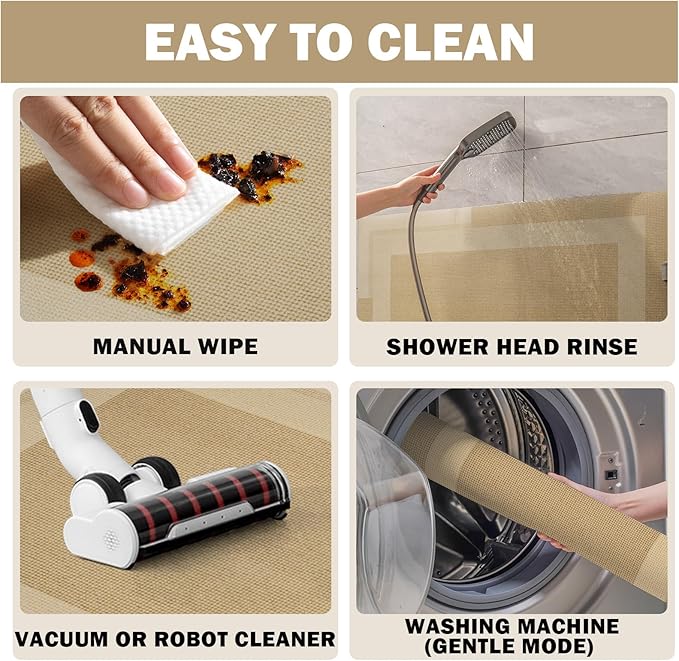 EASY TO CLEAN

MANUAL WIPE

SHOWER HEAD RINSE

VACUUM OR ROBOT CLEANER

WASHING MACHINE (GENTLE MODE)