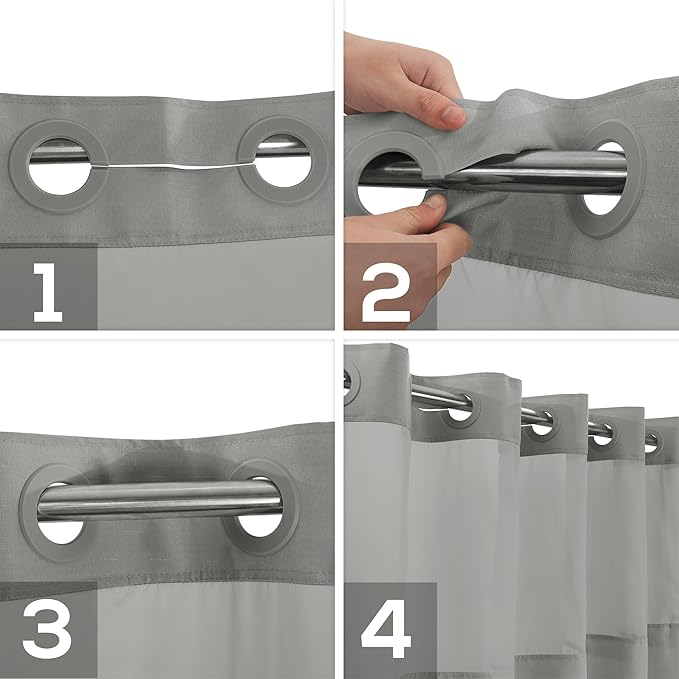 1

2

3

4