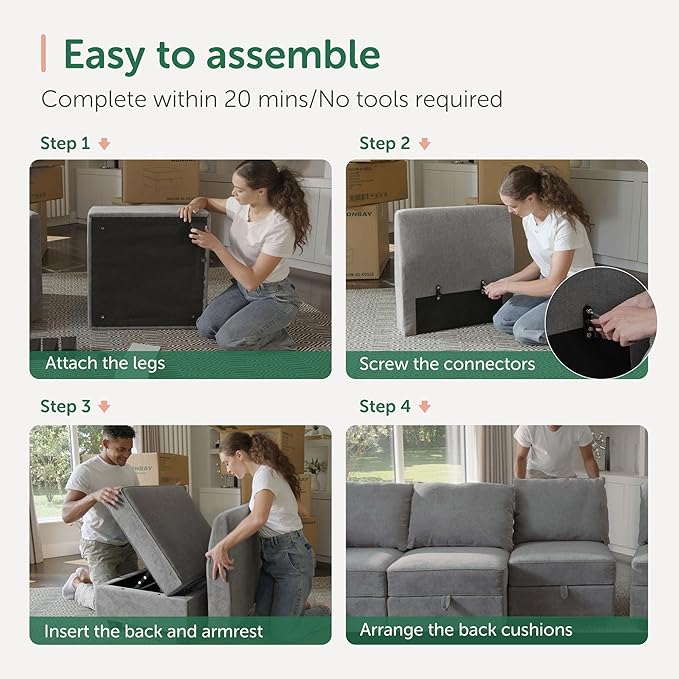 Easy to assemble

Complete within 20 mins/No tools required

Step 1

Attach the legs

Step 2

ONBAY

Screw the connectors

Step 3

ONBAY

Insert the back and armrest

Step 4

Arrange the back cushions