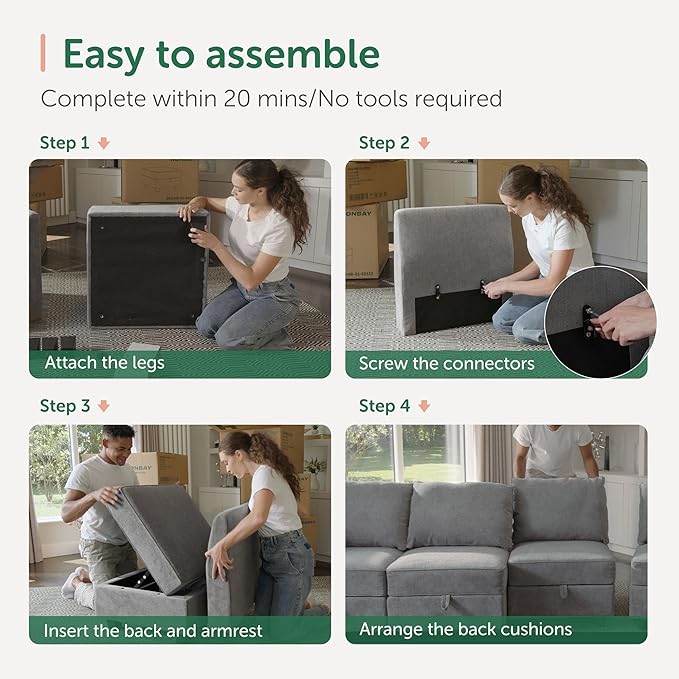 Easy to assemble

Complete within 20 mins/No tools required

Step 1

Attach the legs

Step 2

ONBAY

Screw the connectors

Step 3

ONBAY

Insert the back and armrest

Step 4

Arrange the back cushions