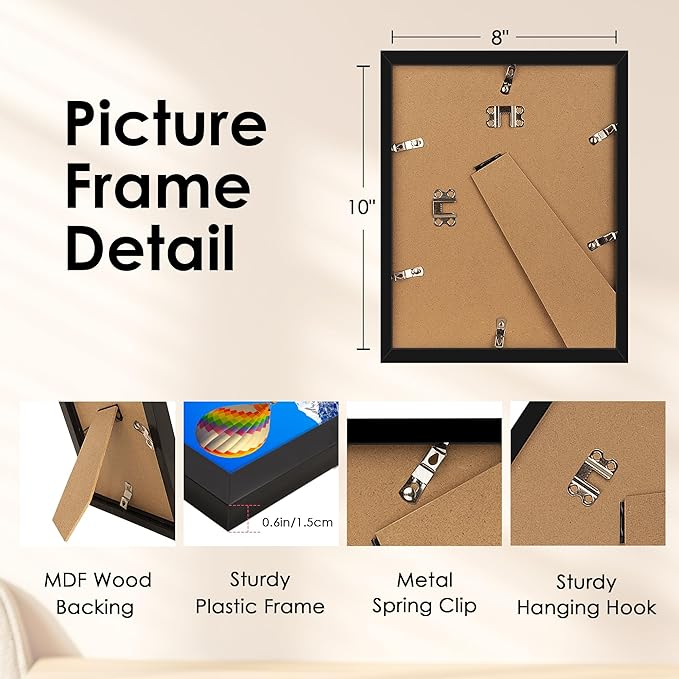 Picture Frame Detail

8"

10"

0.6in/1.5cm

MDF Wood Backing

Sturdy Plastic Frame

Metal Spring Clip

Sturdy Hanging Hook