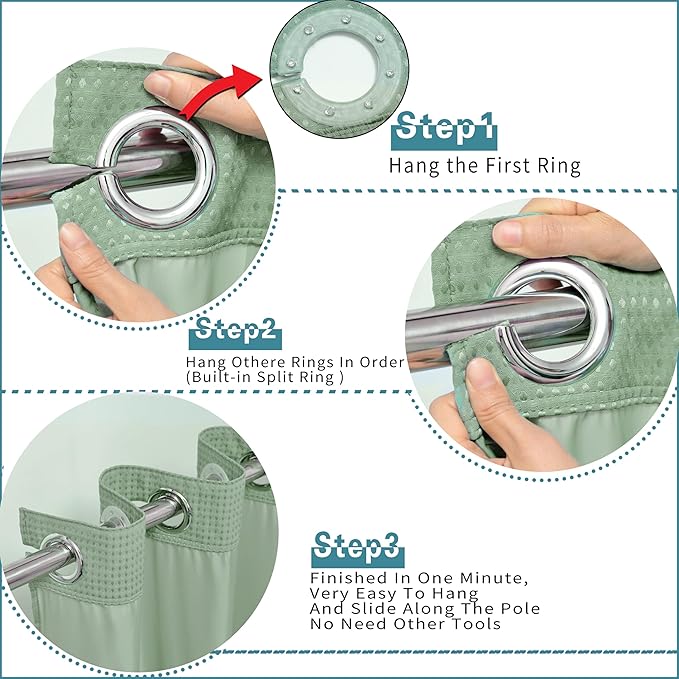 Step1
Hang the First Ring

Step2
Hang Othere Rings In Order
(Built-in Split Ring )

Step3
Finished In One Minute,
Very Easy To Hang
And Slide Along The Pole
No Need Other Tools