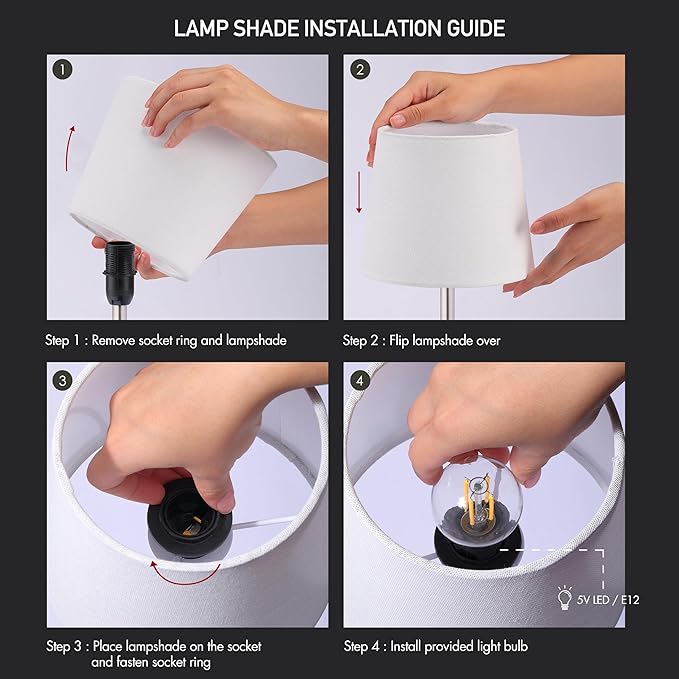 LAMP SHADE INSTALLATION GUIDE

1

Step 1 : Remove socket ring and lampshade

2

Step 2 : Flip lampshade over

3

Step 3 : Place lampshade on the socket and fasten socket ring

4

5V LED / E12

Step 4 : Install provided light bulb