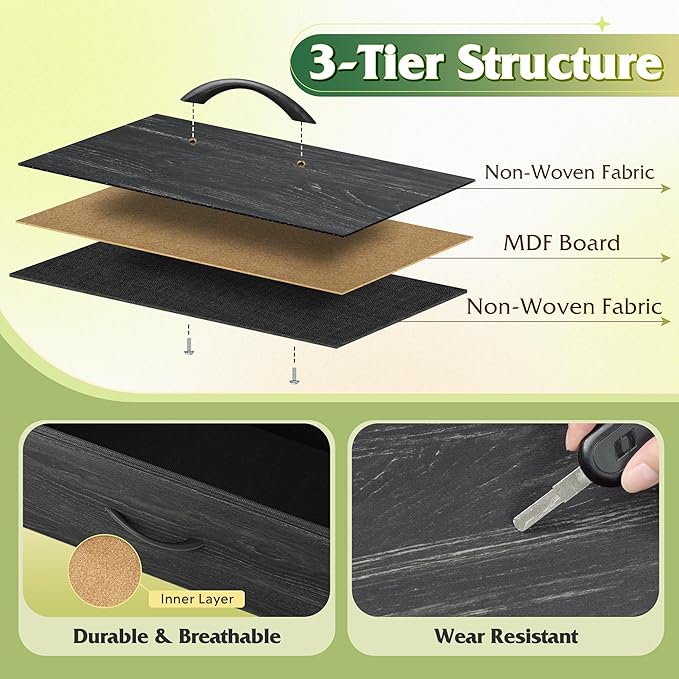 3-Tier Structure

Non-Woven Fabric

MDF Board

Non-Woven Fabric

Inner Layer

Durable & Breathable

Wear Resistant