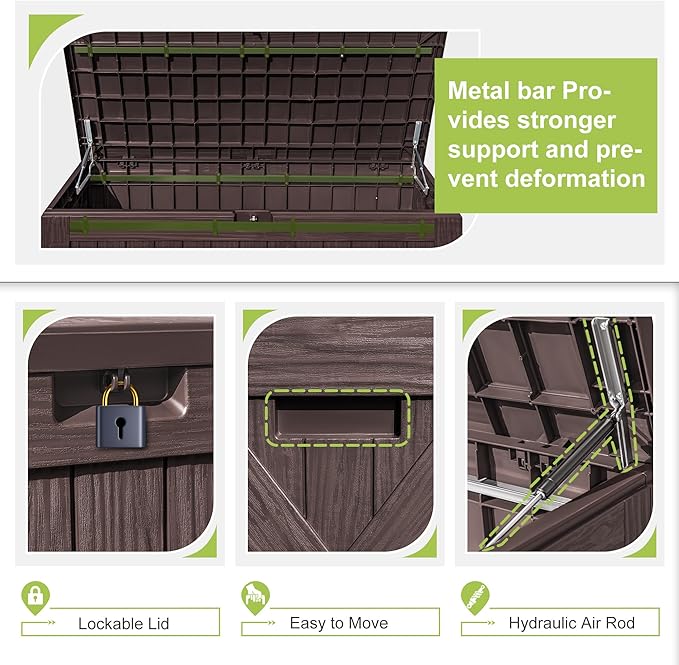 Metal bar Provides stronger support and prevent deformation

Lockable Lid

Easy to Move

Hydraulic Air Rod