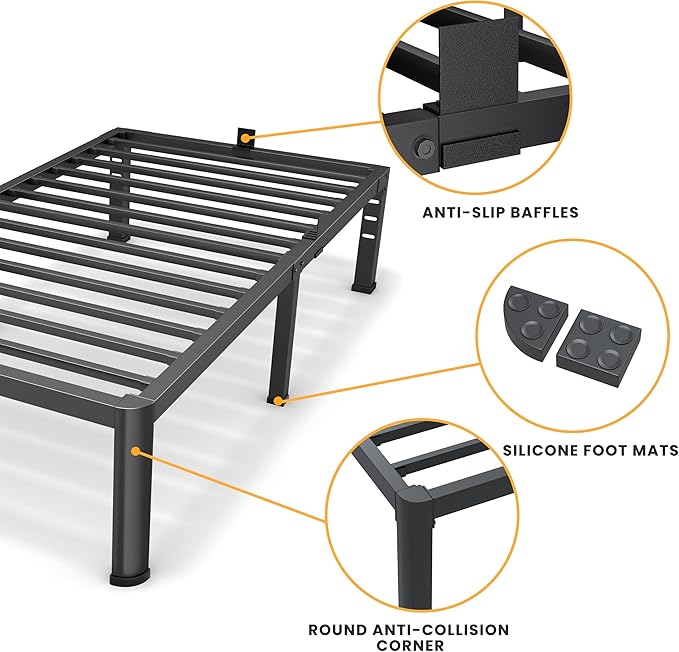 ANTI-SLIP BAFFLES

SILICONE FOOT MATS

ROUND ANTI-COLLISION CORNER