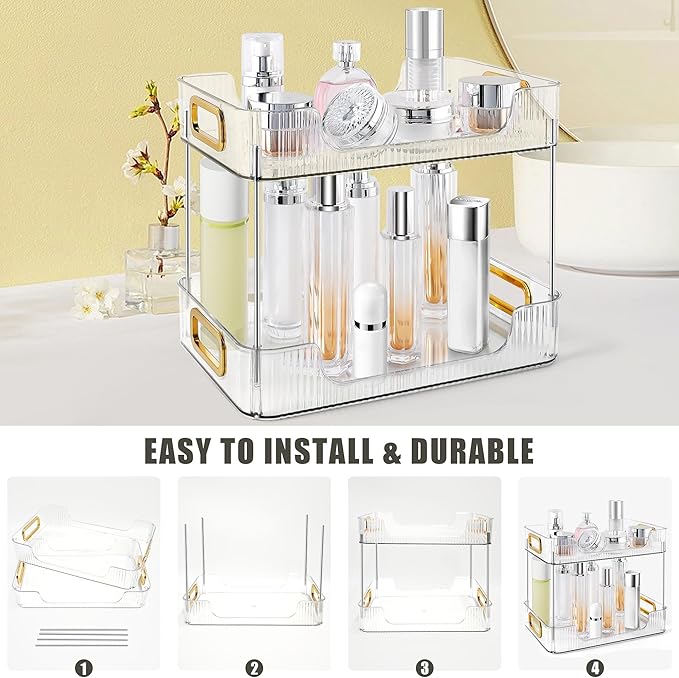 EASY TO INSTALL & DURABLE

1

2

3

4