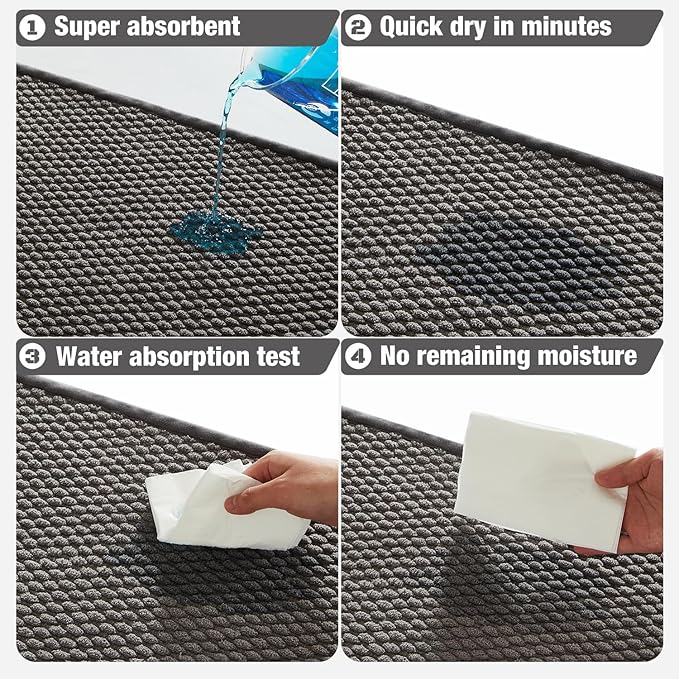 1 Super absorbent

2 Quick dry in minutes

3 Water absorption test

4 No remaining moisture