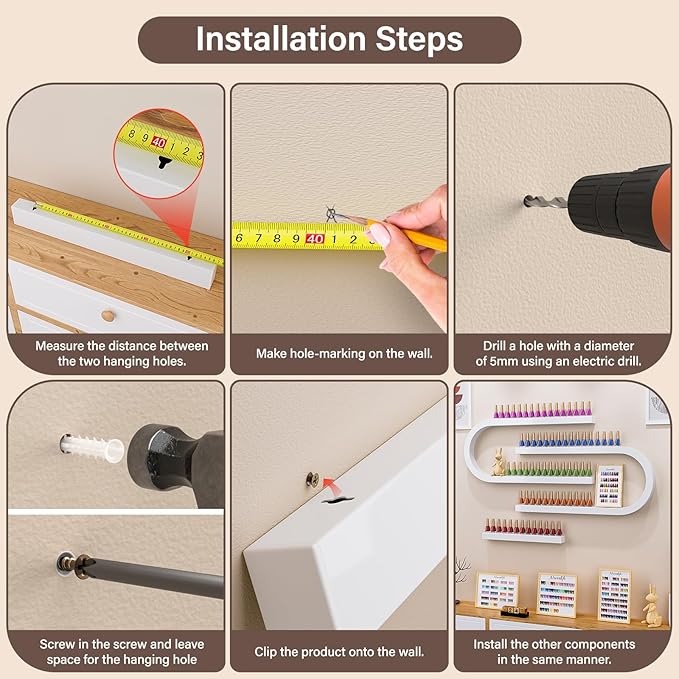 Installation Steps

8 9 40 1 2 3

Measure the distance between the two hanging holes.

6 7 8 9 40 1 2

Make hole-marking on the wall.

Drill a hole with a diameter of 5mm using an electric drill.

Screw in the screw and leave space for the hanging hole

Clip the product onto the wall.

Install the other components in the same manner.