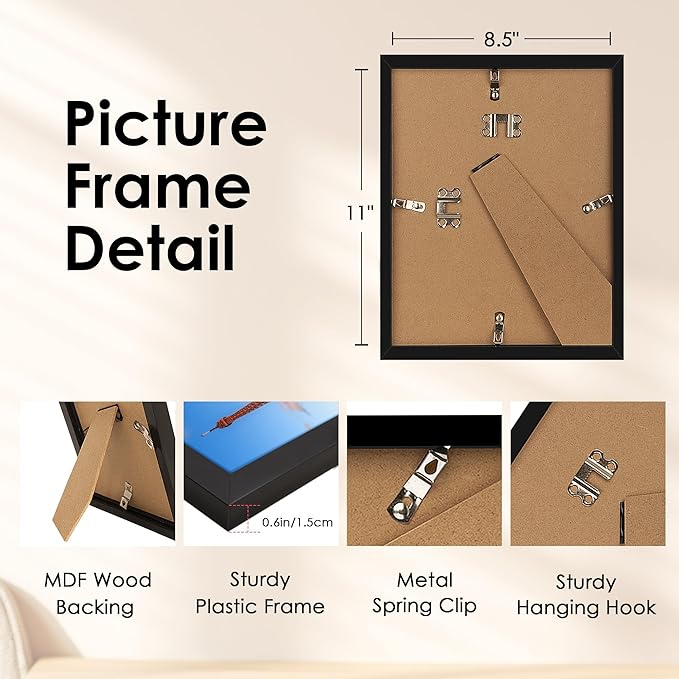 Picture Frame Detail

8.5"

11"

0.6in/1.5cm

MDF Wood Backing

Sturdy Plastic Frame

Metal Spring Clip

Sturdy Hanging Hook