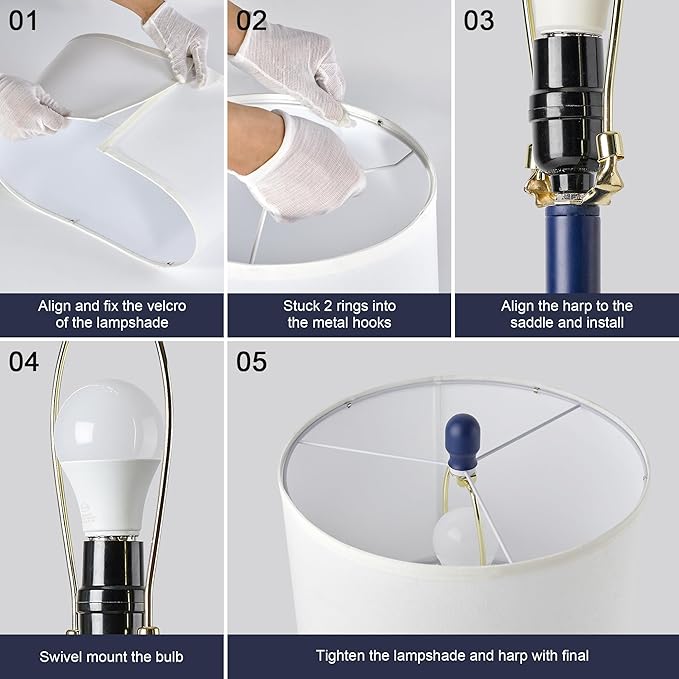 01

Align and fix the velcro of the lampshade

02

Stuck 2 rings into the metal hooks

03

Align the harp to the saddle and install

04

Swivel mount the bulb

05

Tighten the lampshade and harp with final