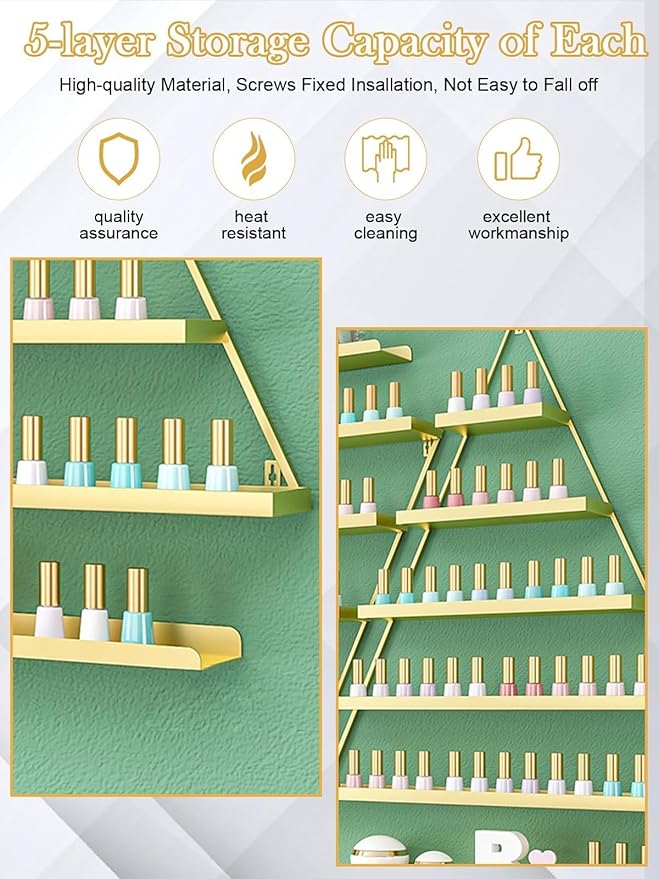 5-layer Storage Capacity of Each

High-quality Material, Screws Fixed Insallation, Not Easy to Fall off

quality assurance

heat resistant

easy cleaning

excellent workmanship