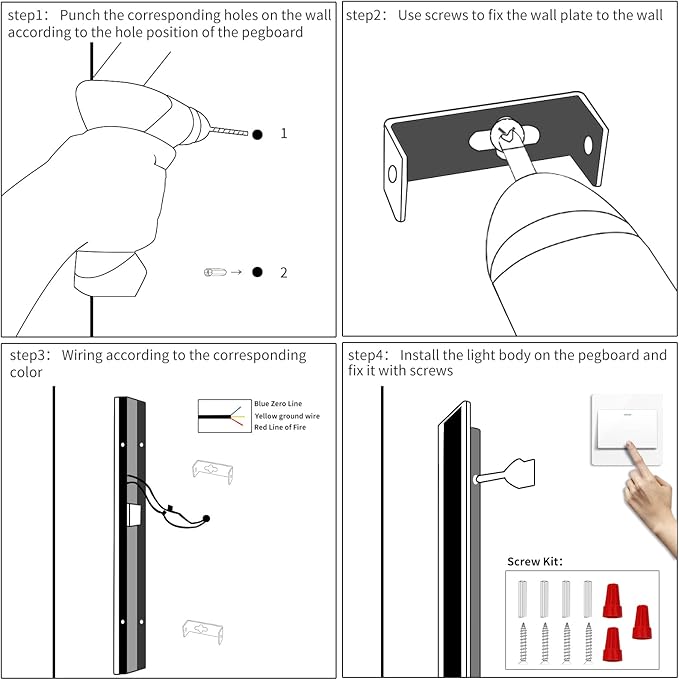 step1: Punch the corresponding holes on the wall according to the hole position of the pegboard

1

2

step2: Use screws to fix the wall plate to the wall

step3: Wiring according to the corresponding color

Blue Zero Line
Yellow ground wire
Red Line of Fire

step4: Install the light body on the pegboard and fix it with screws

Screw Kit: