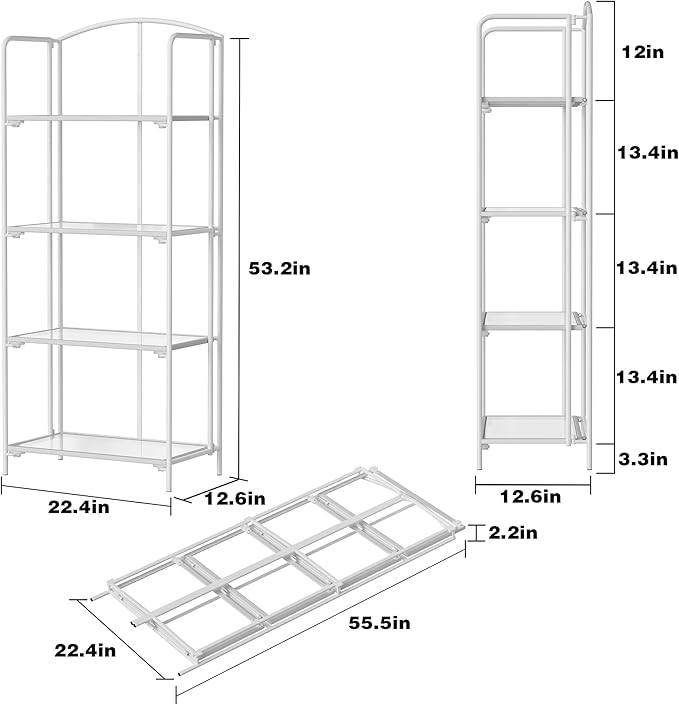 53.2in
22.4in
12.6in
12in
13.4in
13.4in
13.4in
3.3in
12.6in
2.2in
55.5in
22.4in