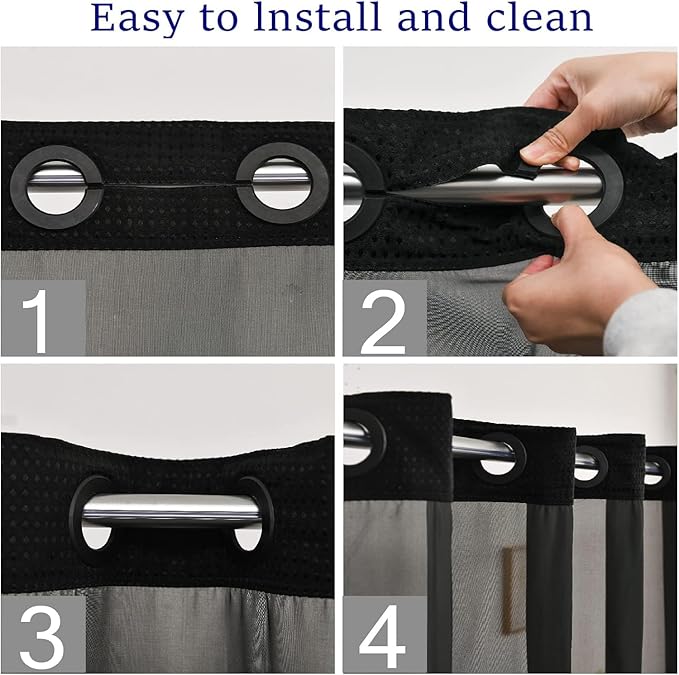 Easy to lnstall and clean

1

2

3

4