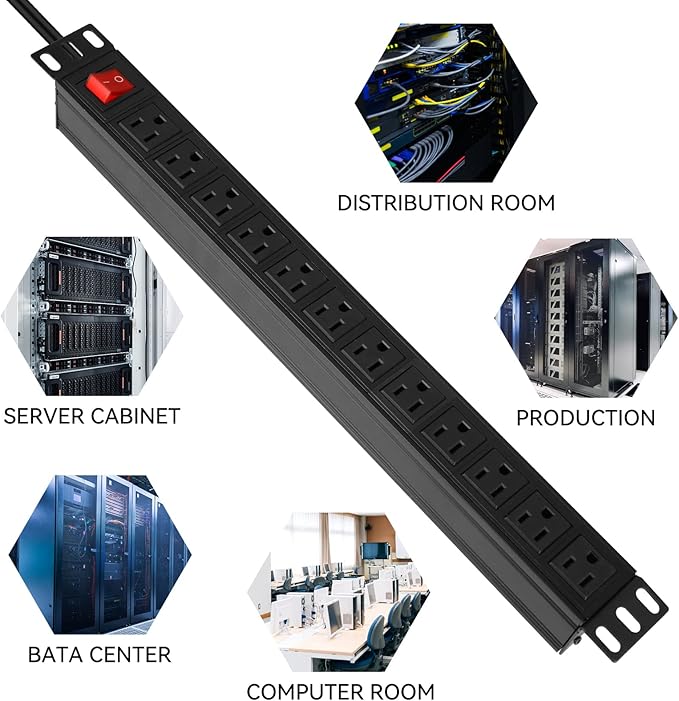 DISTRIBUTION ROOM

SERVER CABINET

PRODUCTION

BATA CENTER

COMPUTER ROOM