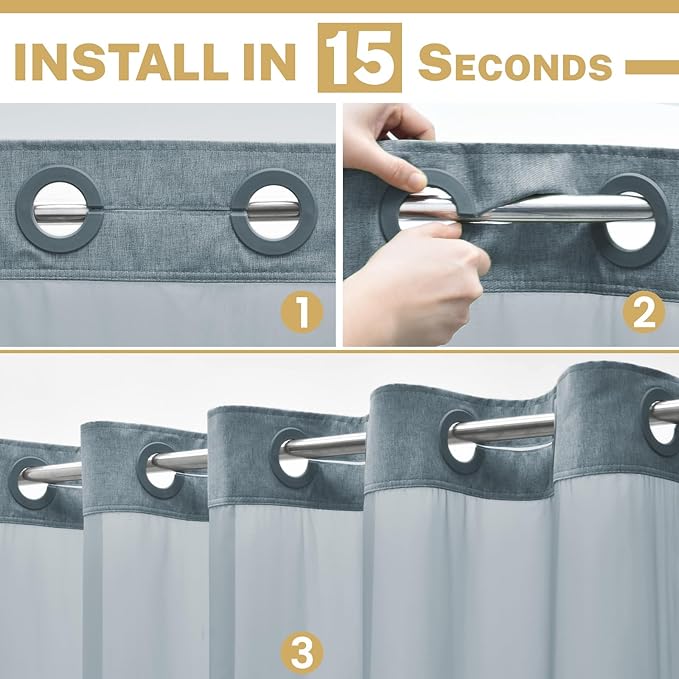 INSTALL IN 15 SECONDS

1

2

3