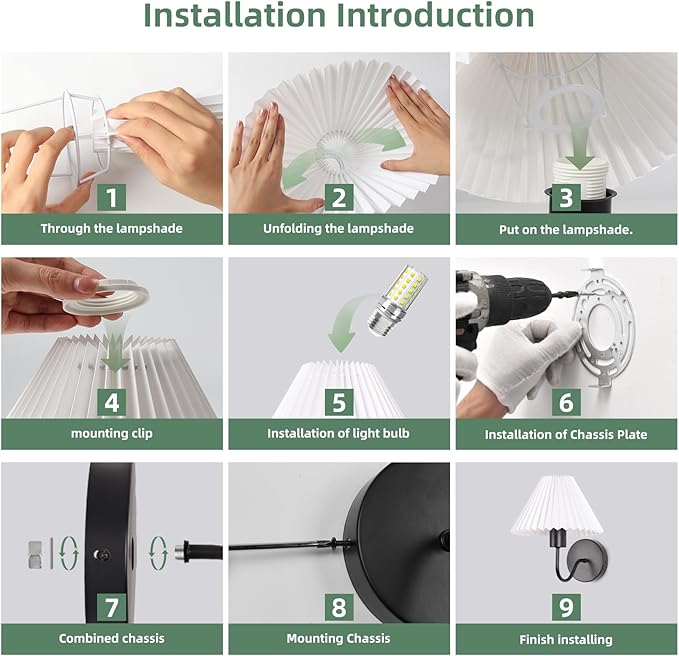 Installation Introduction

1
Through the lampshade

2
Unfolding the lampshade

3
Put on the lampshade.

4
mounting clip

5
Installation of light bulb

6
Installation of Chassis Plate

7
Combined chassis

8
Mounting Chassis

9
Finish installing