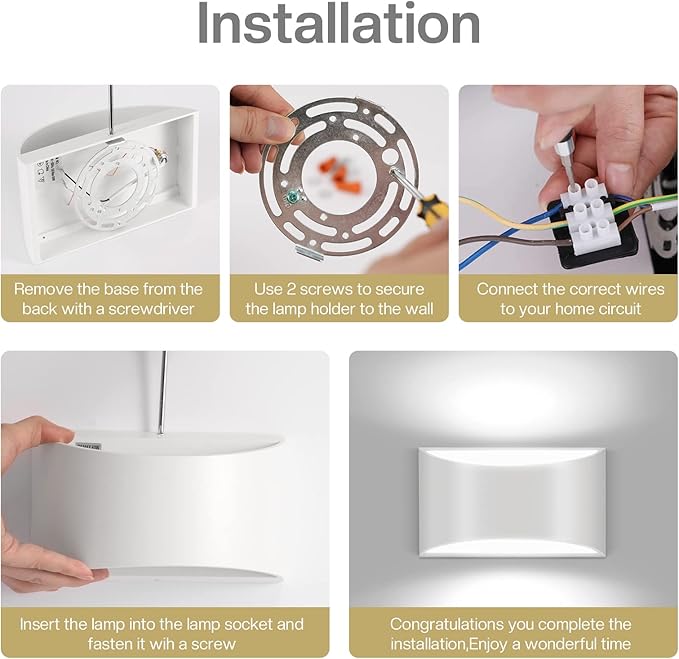 Installation

Remove the base from the back with a screwdriver

Use 2 screws to secure the lamp holder to the wall

Connect the correct wires to your home circuit

Insert the lamp into the lamp socket and fasten it wih a screw

Congratulations you complete the installation,Enjoy a wonderful time