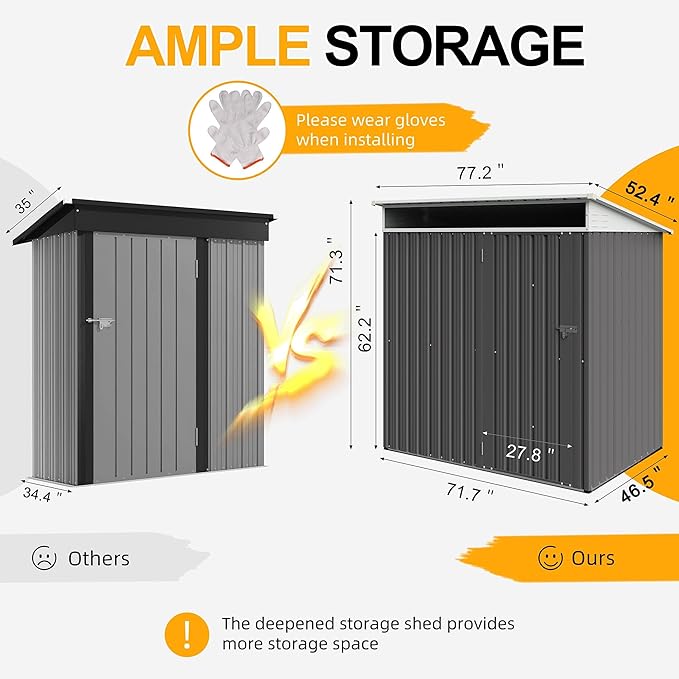 AMPLE STORAGE

Please wear gloves when installing

35 "

34.4 "

VS

77.2 "

52.4 "

71.3 "

62.2 "

27.8 "

71.7 "

46.5 "

Others

Ours

!

The deepened storage shed provides more storage space