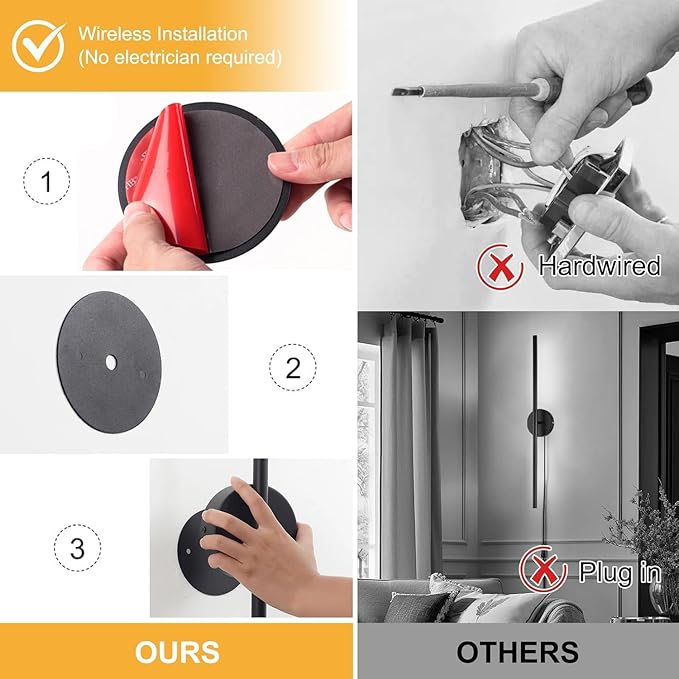 Wireless Installation
(No electrician required)

1

2

3

OURS

Hardwired

Plug in

OTHERS