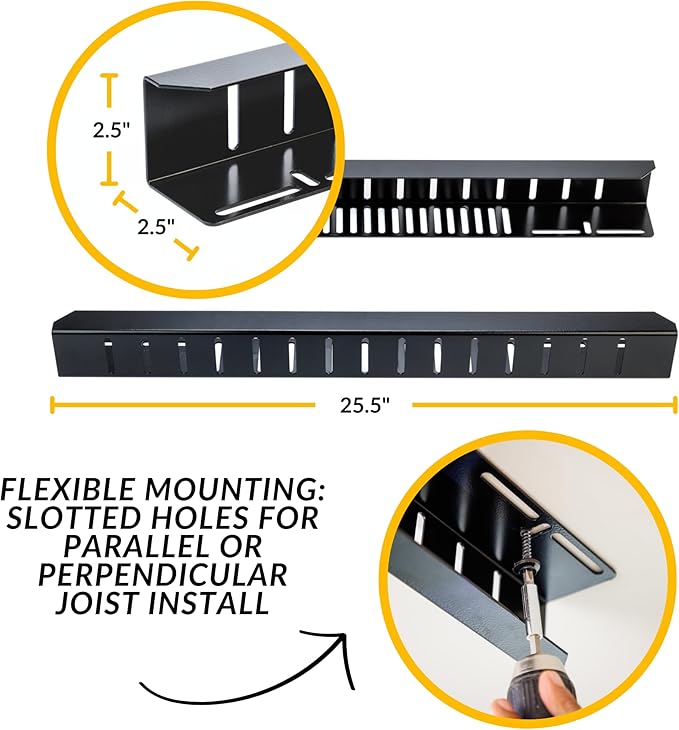 2.5"

2.5"

25.5"

FLEXIBLE MOUNTING: SLOTTED HOLES FOR PARALLEL OR PERPENDICULAR JOIST INSTALL