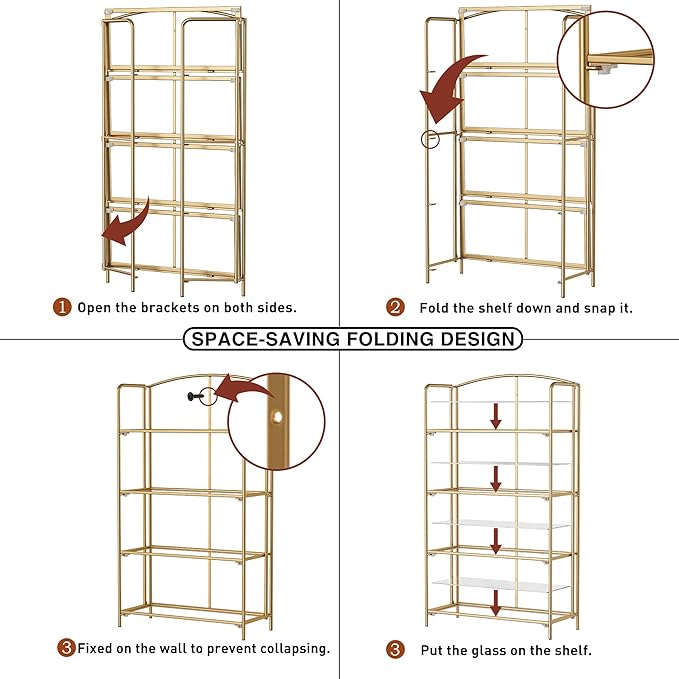 1 Open the brackets on both sides.

2 Fold the shelf down and snap it.

SPACE-SAVING FOLDING DESIGN

3 Fixed on the wall to prevent collapsing.

3 Put the glass on the shelf.