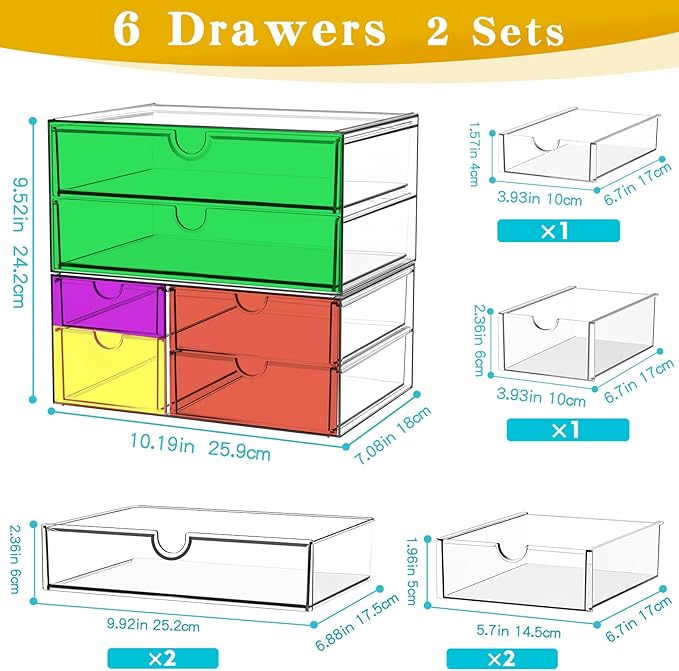 6 Drawers 2 Sets

9.52in 24.2cm

10.19in 25.9cm

7.08in 18cm

1.57in 4cm

3.93in 10cm

6.7in 17cm

×1

2.36in 6cm

3.93in 10cm

6.7in 17cm

×1

2.36in 6cm

9.92in 25.2cm

6.88in 17.5cm

×2

1.96in 5cm

5.7in 14.5cm

6.7in 17cm

×2