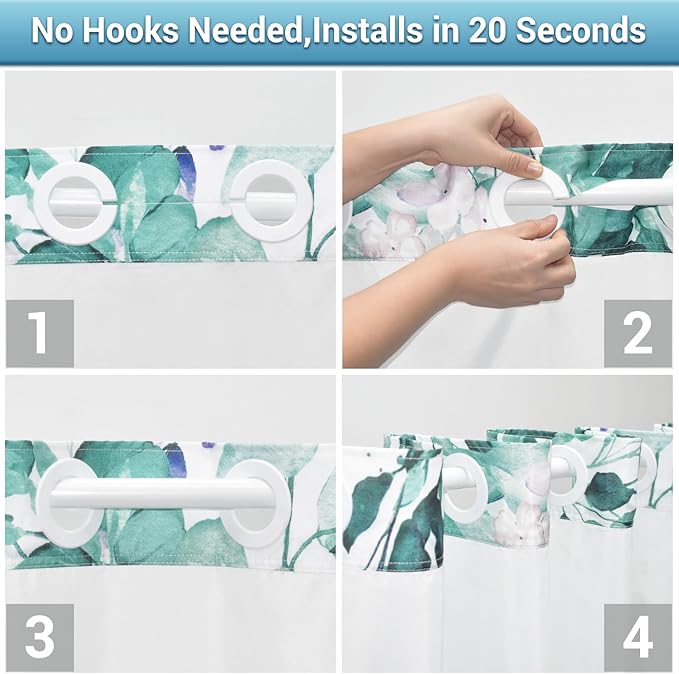 No Hooks Needed,Installs in 20 Seconds

1

2

3

4