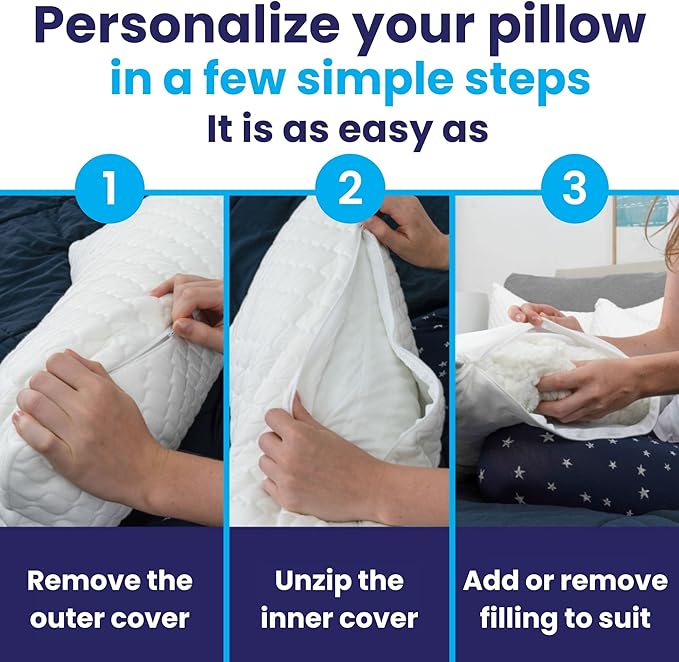 Personalize your pillow
in a few simple steps
It is as easy as

1

2

3

Remove the outer cover

Unzip the inner cover

Add or remove filling to suit