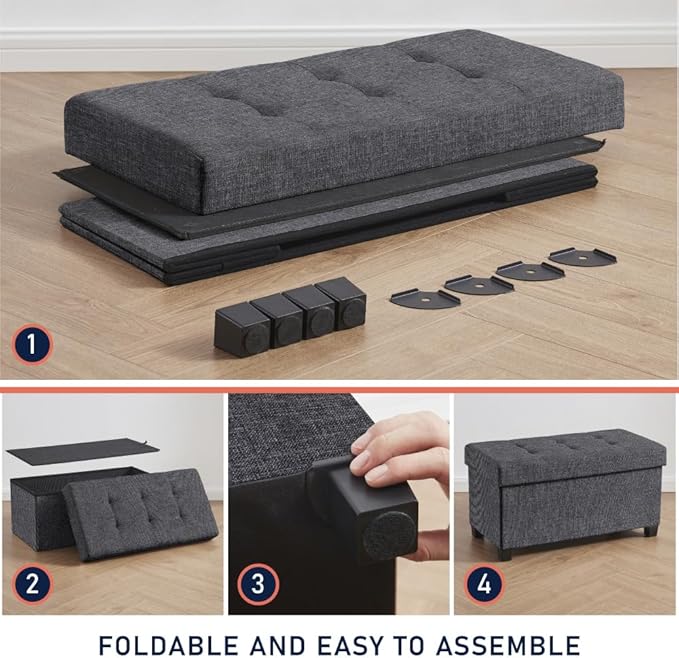 1

2

3

4

FOLDABLE AND EASY TO ASSEMBLE