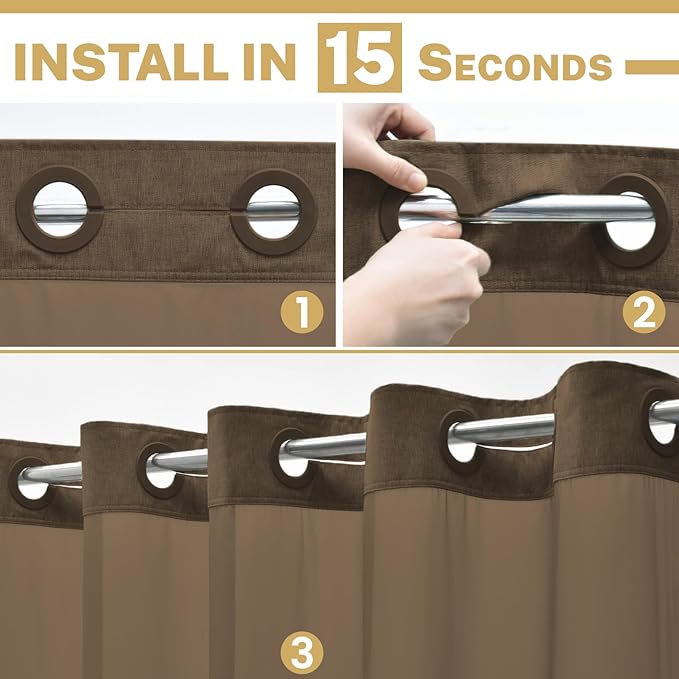 INSTALL IN 15 SECONDS

1

2

3