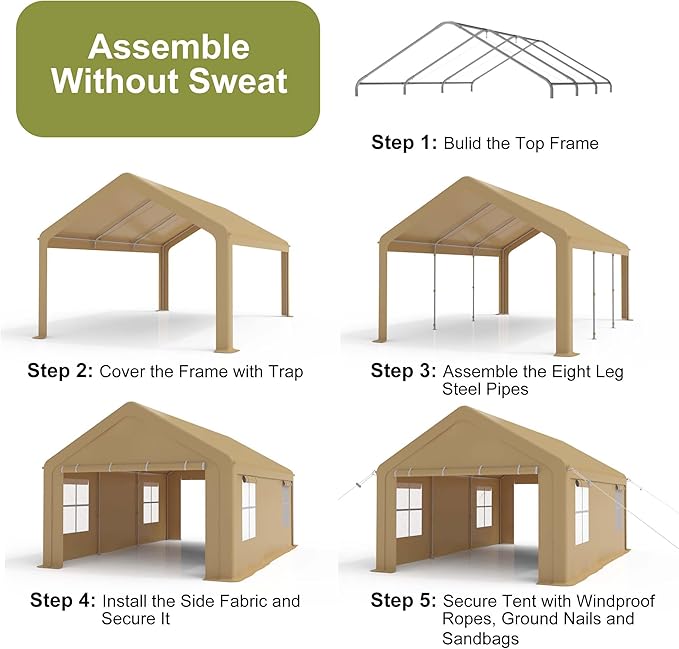 Assemble Without Sweat

Step 1: Bulid the Top Frame

Step 2: Cover the Frame with Trap

Step 3: Assemble the Eight Leg Steel Pipes

Step 4: Install the Side Fabric and Secure It

Step 5: Secure Tent with Windproof Ropes, Ground Nails and Sandbags