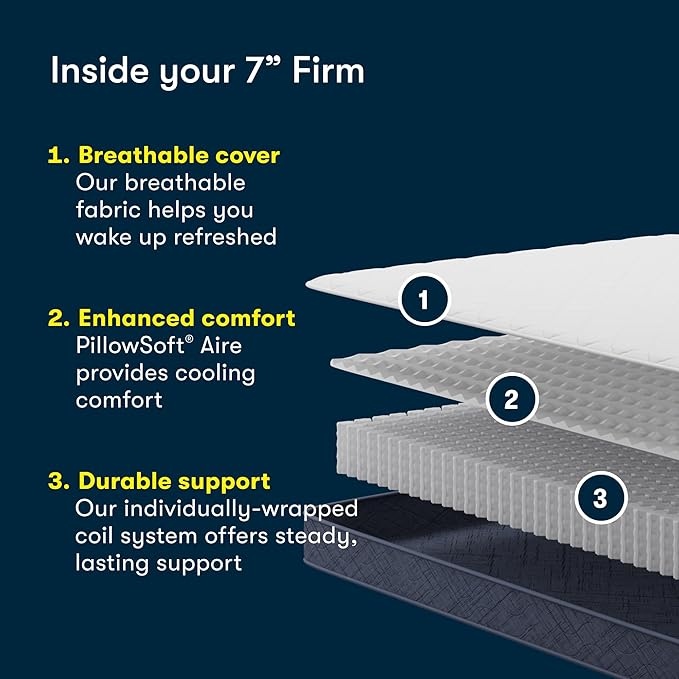 Inside your 7” Firm

1. Breathable cover
Our breathable fabric helps you wake up refreshed

2. Enhanced comfort
PillowSoft® Aire provides cooling comfort

3. Durable support
Our individually-wrapped coil system offers steady, lasting support

1

2

3