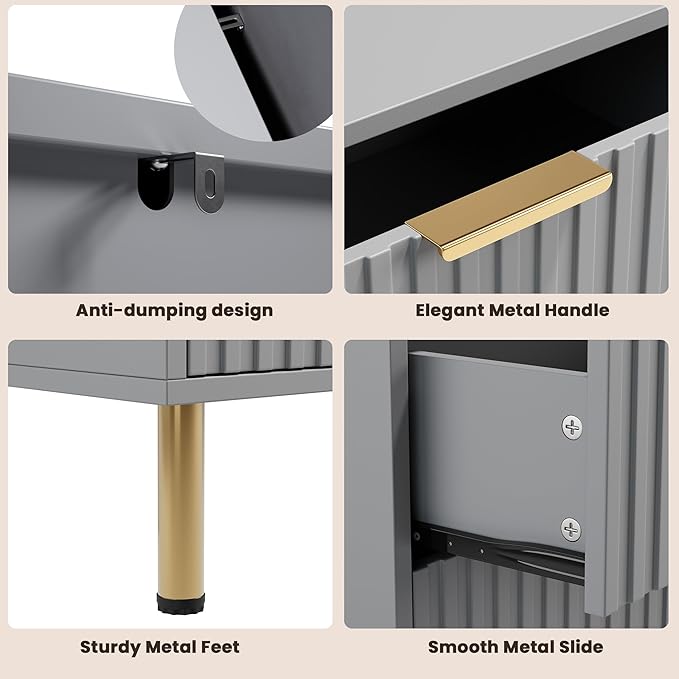 Anti-dumping design

Elegant Metal Handle

Sturdy Metal Feet

Smooth Metal Slide