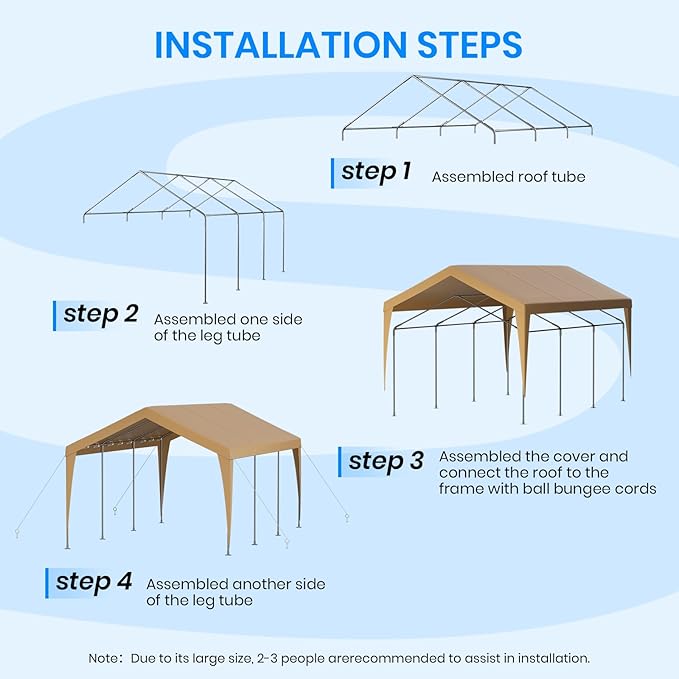 INSTALLATION STEPS

step 1 Assembled roof tube

step 2 Assembled one side of the leg tube

step 3 Assembled the cover and connect the roof to the frame with ball bungee cords

step 4 Assembled another side of the leg tube

Note: Due to its large size, 2-3 people arerecommended to assist in installation.