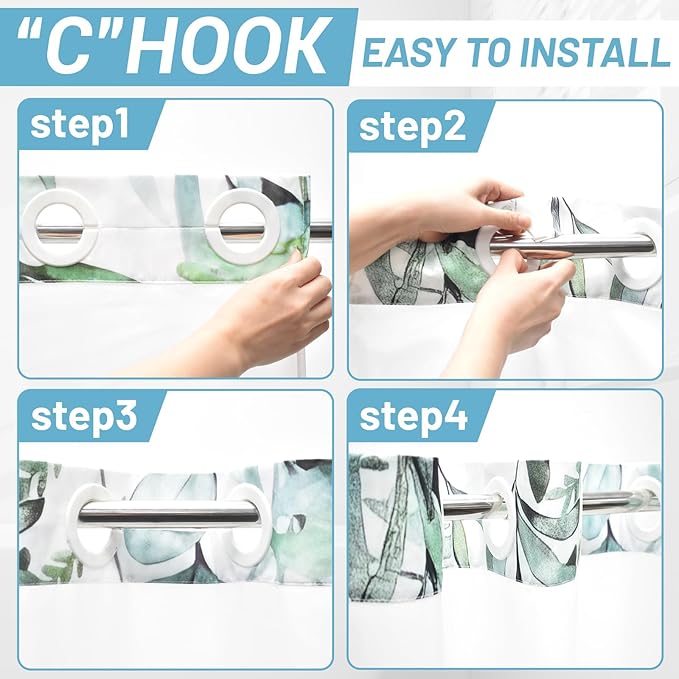 "C"HOOK EASY TO INSTALL

step1

step2

step3

step4