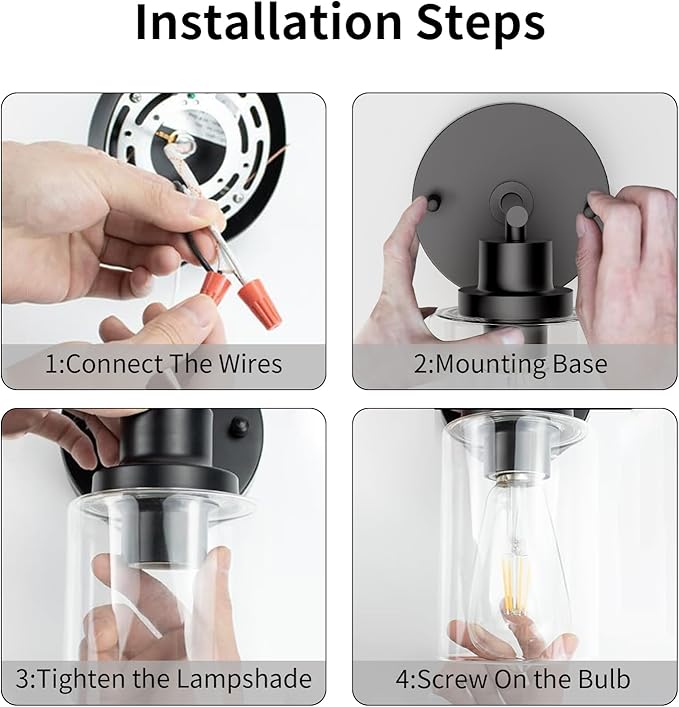 Installation Steps

1:Connect The Wires

2:Mounting Base

3:Tighten the Lampshade

4:Screw On the Bulb