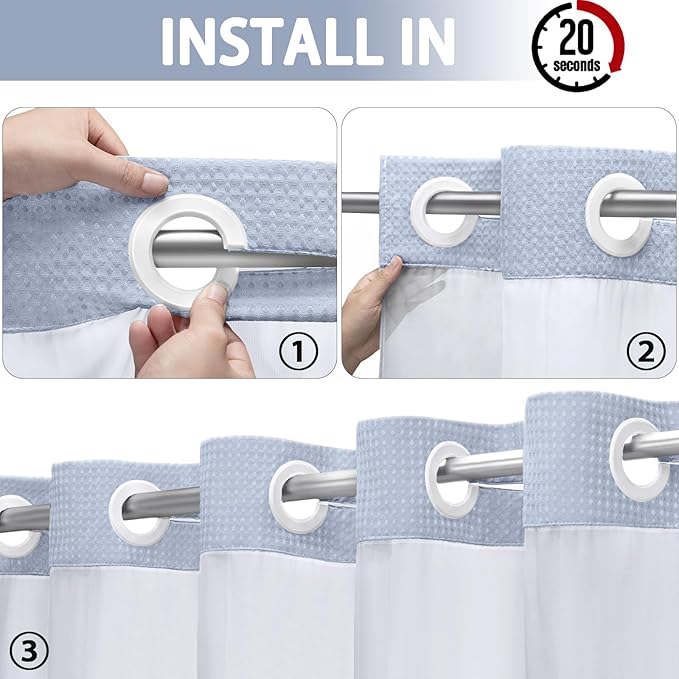 INSTALL IN

20 seconds

①

②

③