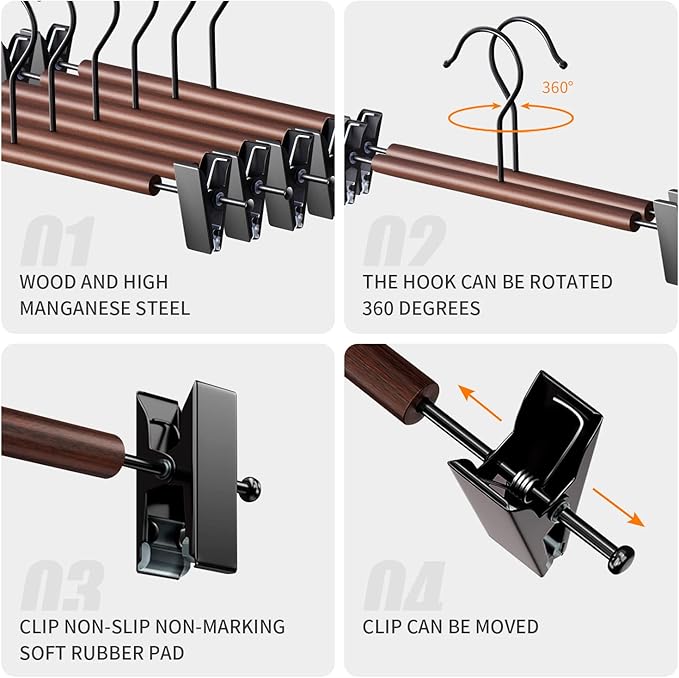 01

WOOD AND HIGH MANGANESE STEEL

360°

02

THE HOOK CAN BE ROTATED 360 DEGREES

03

CLIP NON-SLIP NON-MARKING SOFT RUBBER PAD

04

CLIP CAN BE MOVED