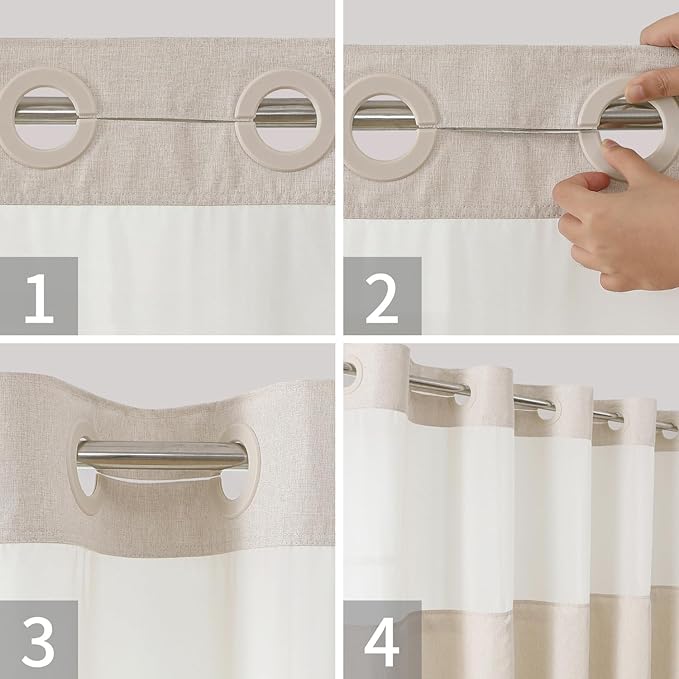 1

2

3

4