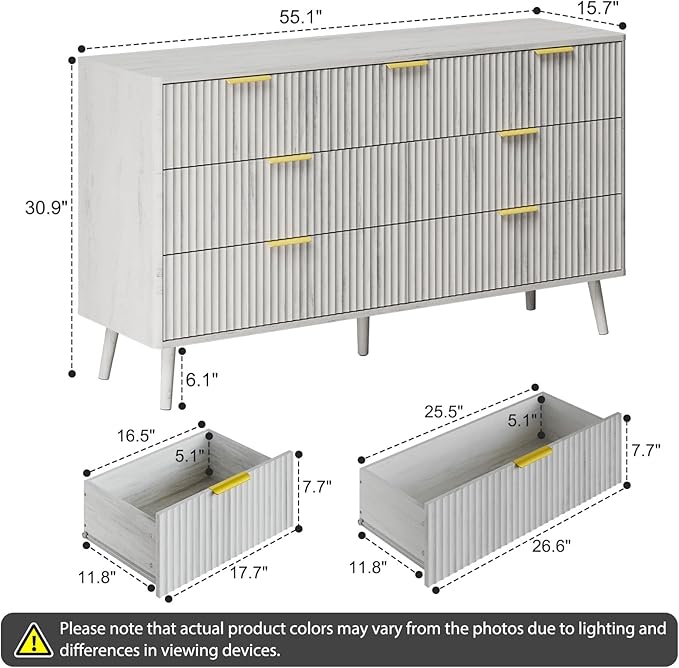 55.1"
15.7"
30.9"
6.1"
16.5"
5.1"
7.7"
11.8"
17.7"
25.5"
5.1"
7.7"
11.8"
26.6"

Please note that actual product colors may vary from the photos due to lighting and differences in viewing devices.