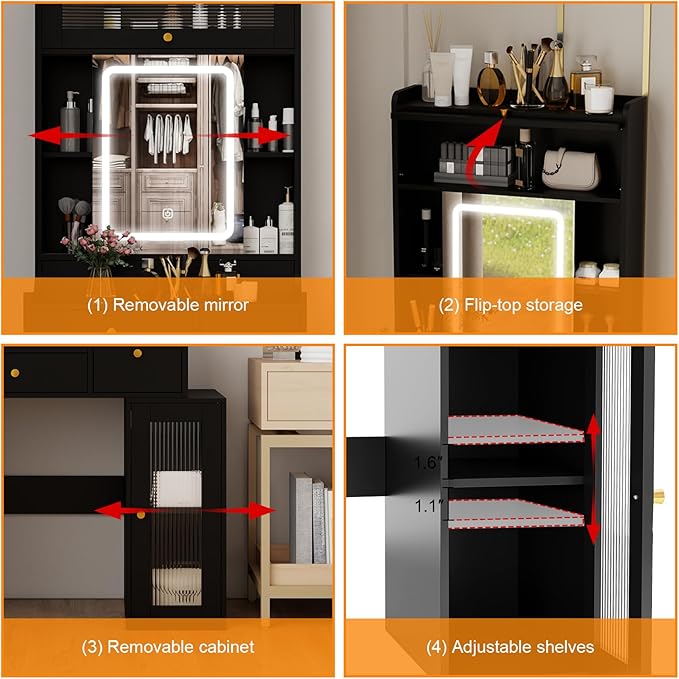 (1) Removable mirror

(2) Flip-top storage

(3) Removable cabinet

1.6"

1.1"

(4) Adjustable shelves