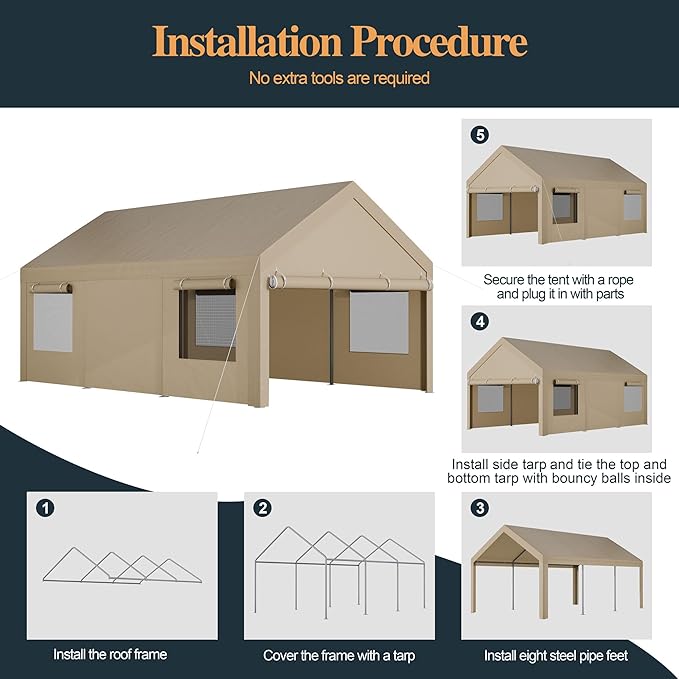 Installation Procedure
No extra tools are required

5

Secure the tent with a rope and plug it in with parts

4

Install side tarp and tie the top and bottom tarp with bouncy balls inside

1

Install the roof frame

2

Cover the frame with a tarp

3

Install eight steel pipe feet