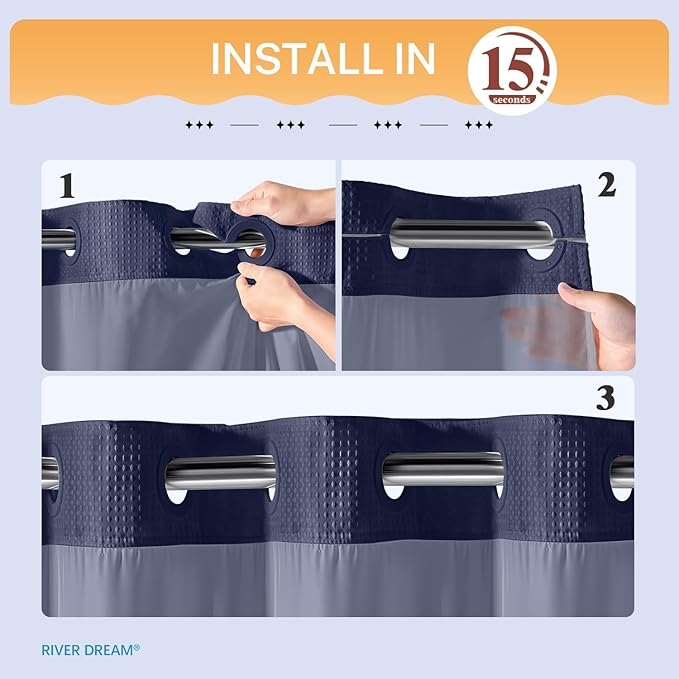 INSTALL IN 15 seconds

1

2

3

RIVER DREAM®