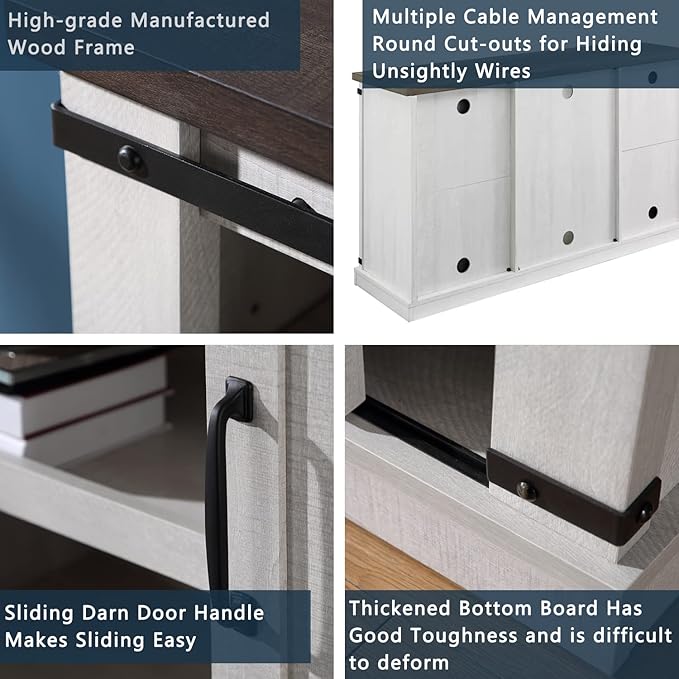 High-grade Manufactured Wood Frame

Multiple Cable Management Round Cut-outs for Hiding Unsightly Wires

Sliding Darn Door Handle Makes Sliding Easy

Thickened Bottom Board Has Good Toughness and is difficult to deform